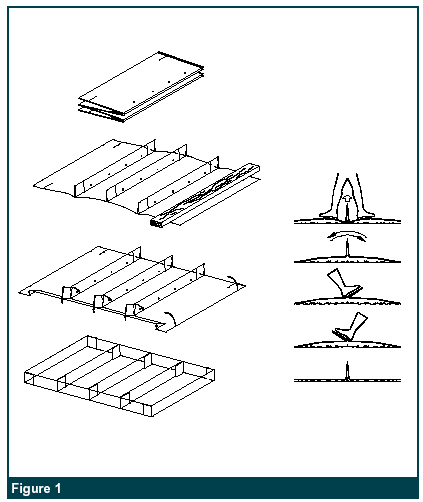 Figure 1